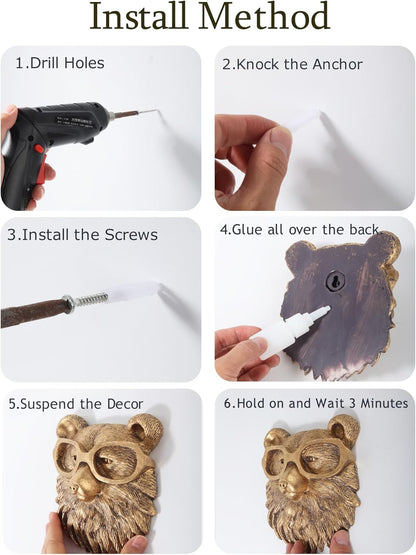 Install Method

1.Drill Holes

2.Knock the Anchor

3.Install the Screws

4.Glue all over the back.

5.Suspend the Decor

6.Hold on and Wait 3 Minutes